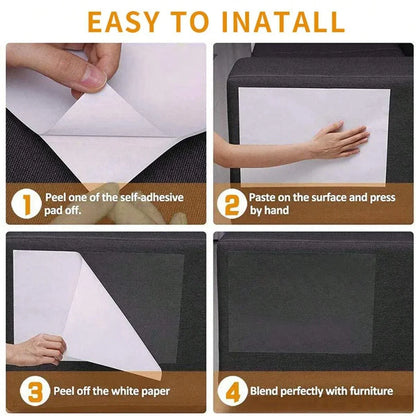 EASY TO INATALL

1 Peel one of the self-adhesive pad off.

2 Paste on the surface and press by hand

3 Peel off the white paper

4 Blend perfectly with furniture