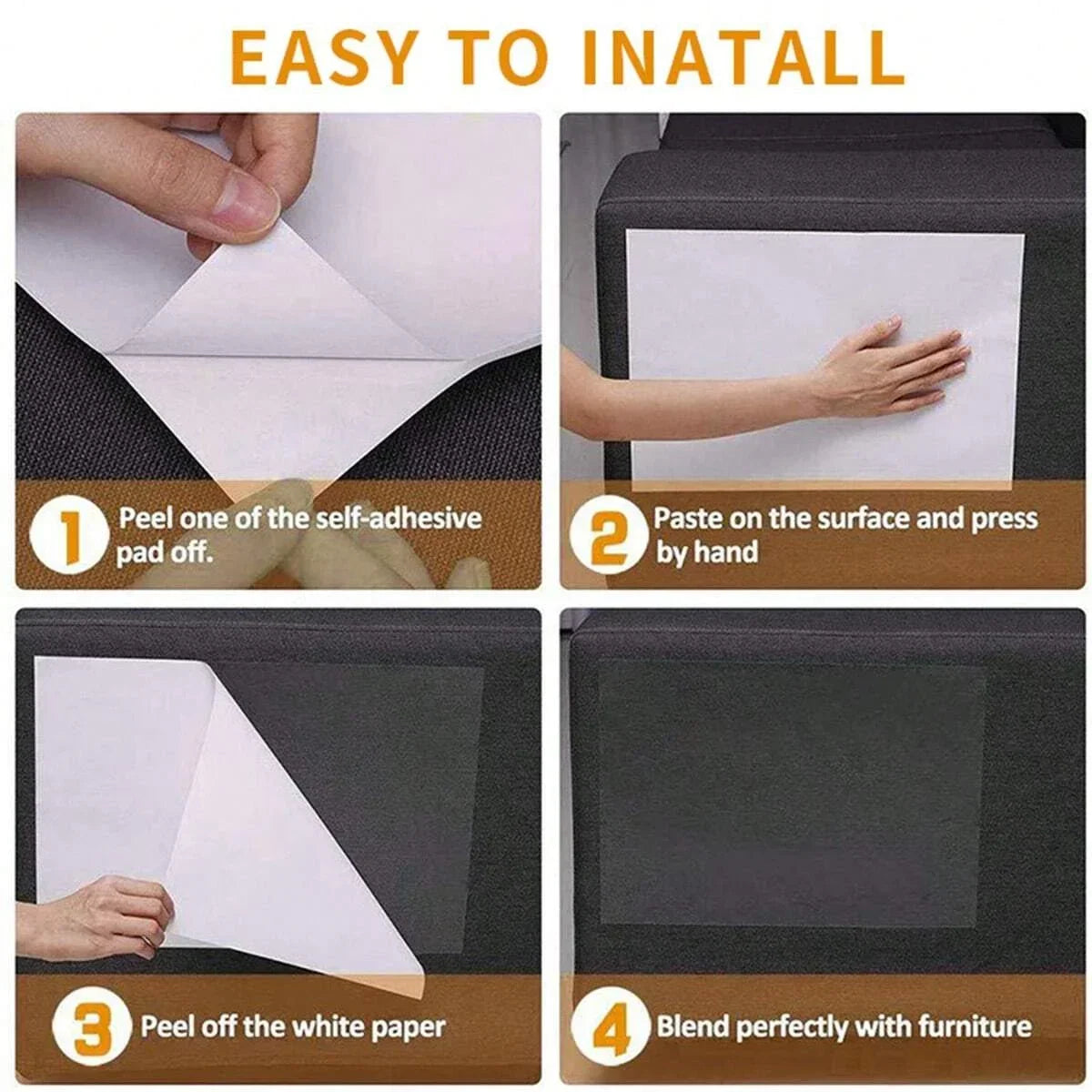 EASY TO INATALL

1 Peel one of the self-adhesive pad off.

2 Paste on the surface and press by hand

3 Peel off the white paper

4 Blend perfectly with furniture